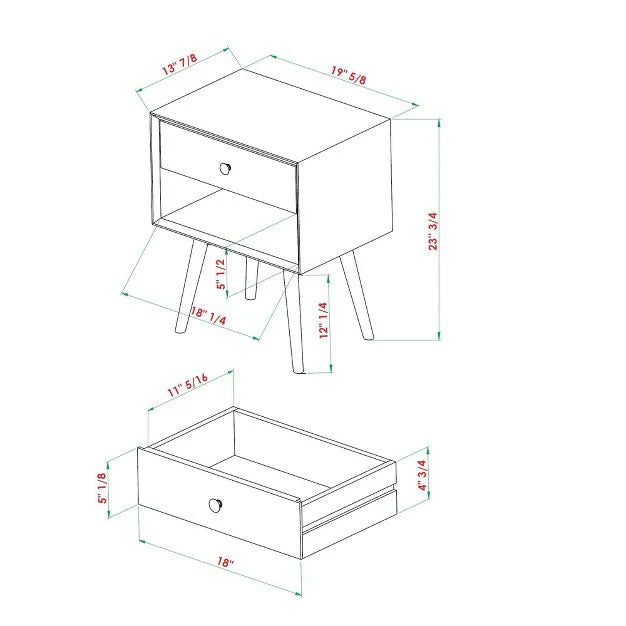 13" 7/8
19" 5/8
23" 3/4
5" 1/2
18" 1/4
12" 1/4
11" 5/16
5" 1/8
4" 3/4
18"